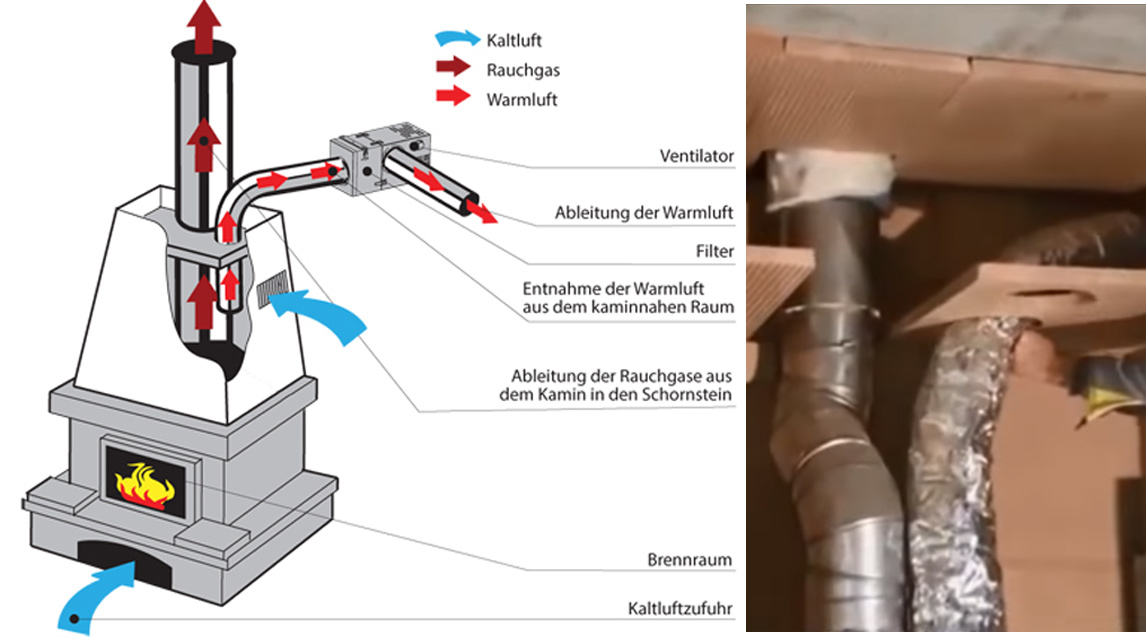 Kaltluft
Rauchgas
Warmluft

Ventilator

Ableitung der Warmluft

Filter

Entnahme der Warmluft aus dem kaminnahen Raum

Ableitung der Rauchgase aus dem Kamin in den Schornstein

Brennraum

Kaltluftzufuhr